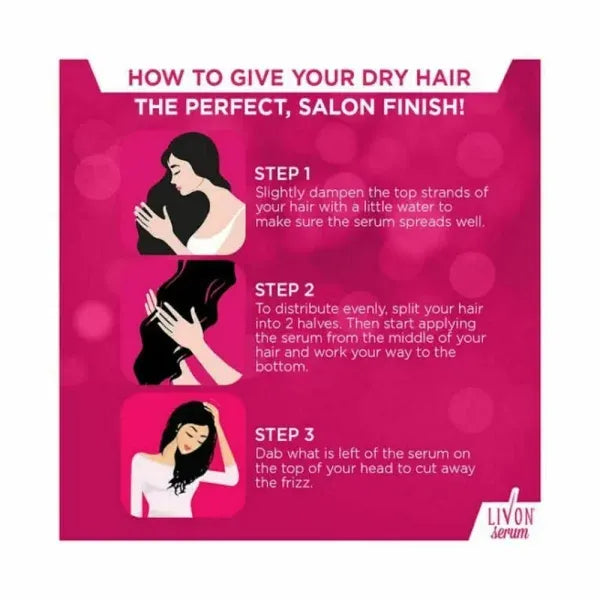 HOW TO GIVE YOUR DRY HAIR
THE PERFECT, SALON FINISH!

STEP 1
Slightly dampen the top strands of your hair with a little water to make sure the serum spreads well.

STEP 2
To distribute evenly, split your hair into 2 halves. Then start applying the serum from the middle of your hair and work your way to the bottom.

STEP 3
Dab what is left of the serum on the top of your head to cut away the frizz.

LIVON
serum